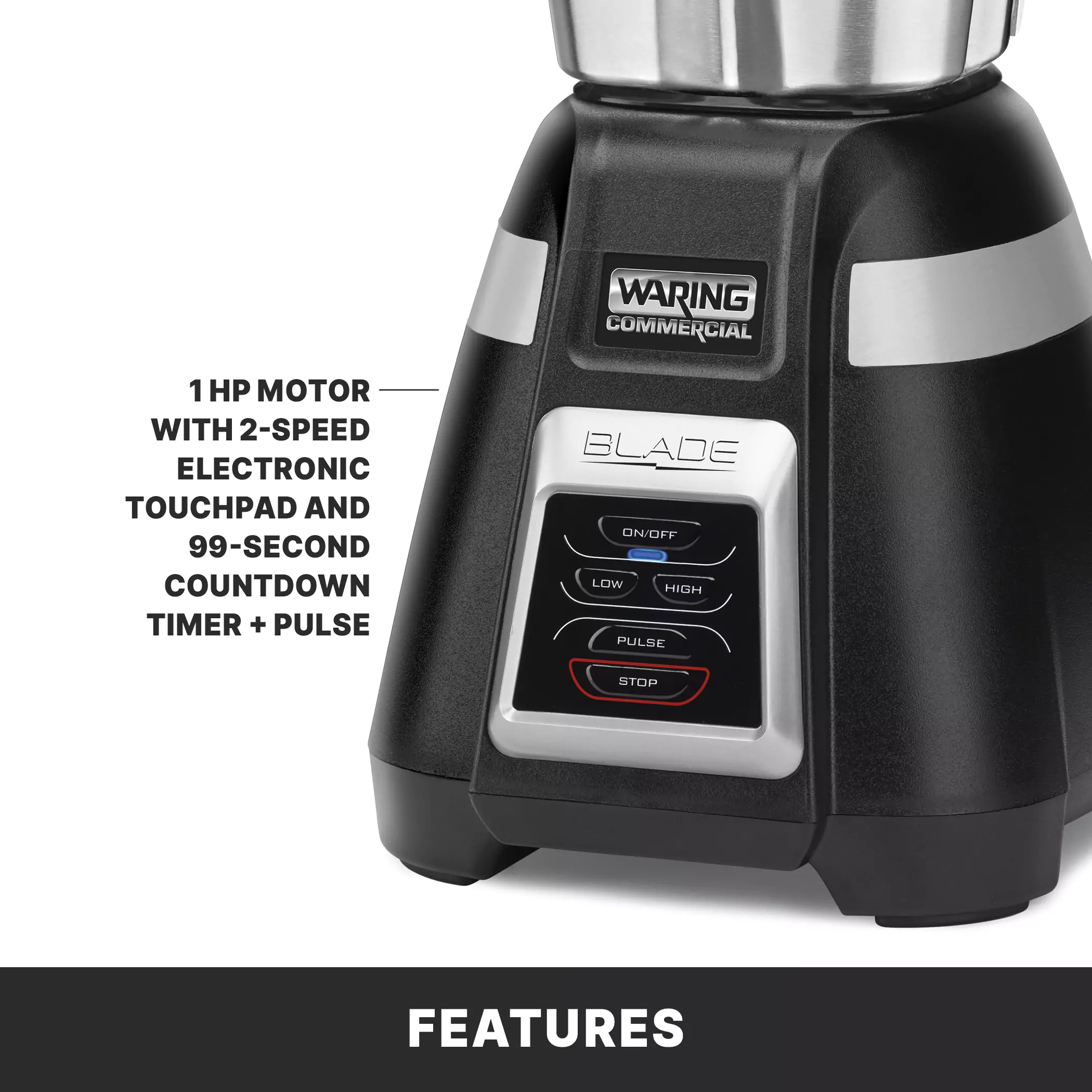 WARING
COMMERCIAL

1 HP MOTOR WITH 2-SPEED ELECTRONIC TOUCHPAD AND 99-SECOND COUNTDOWN TIMER + PULSE

BLADE

ON/OFF

LOW

HIGH

PULSE

STOP

FEATURES